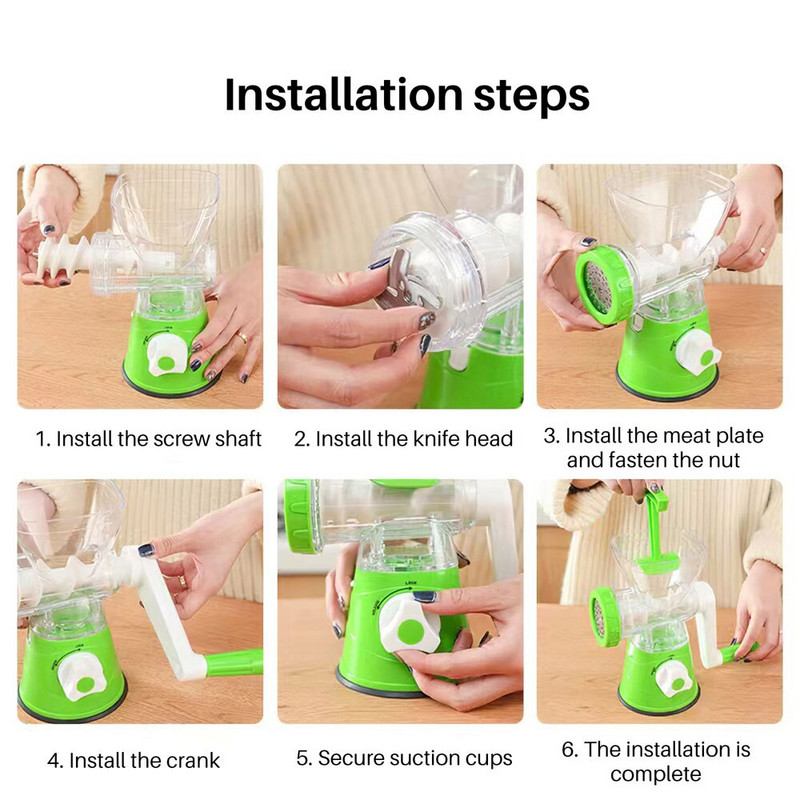 Installation steps

1. Install the screw shaft

2. Install the knife head

3. Install the meat plate and fasten the nut

4. Install the crank

5. Secure suction cups

6. The installation is complete