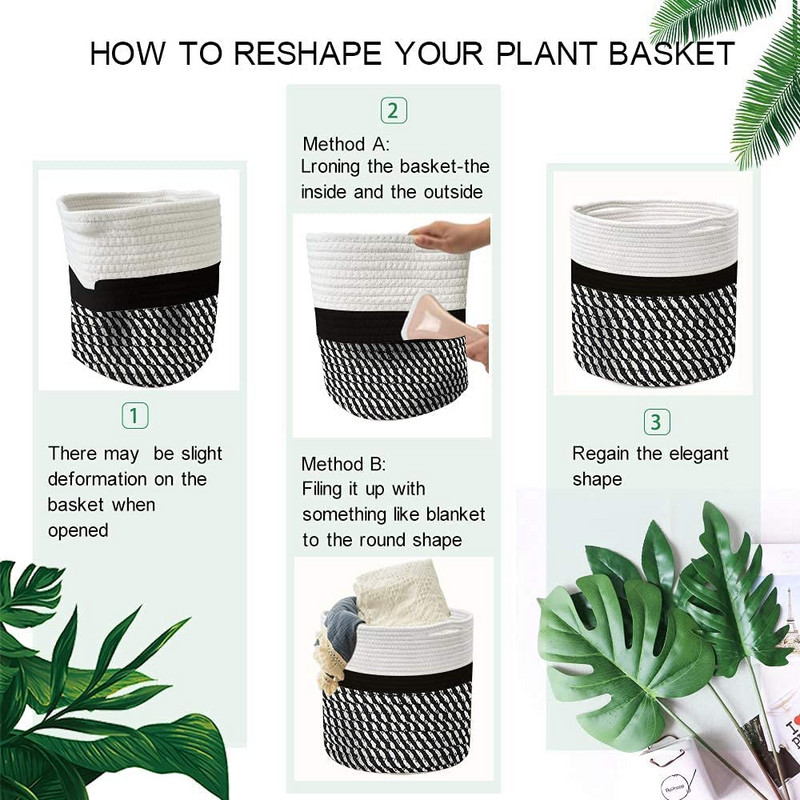 HOW TO RESHAPE YOUR PLANT BASKET

1

There may be slight deformation on the basket when opened

2

Method A:
Lroning the basket-the inside and the outside

Method B:
Filing it up with something like blanket to the round shape

3

Regain the elegant shape