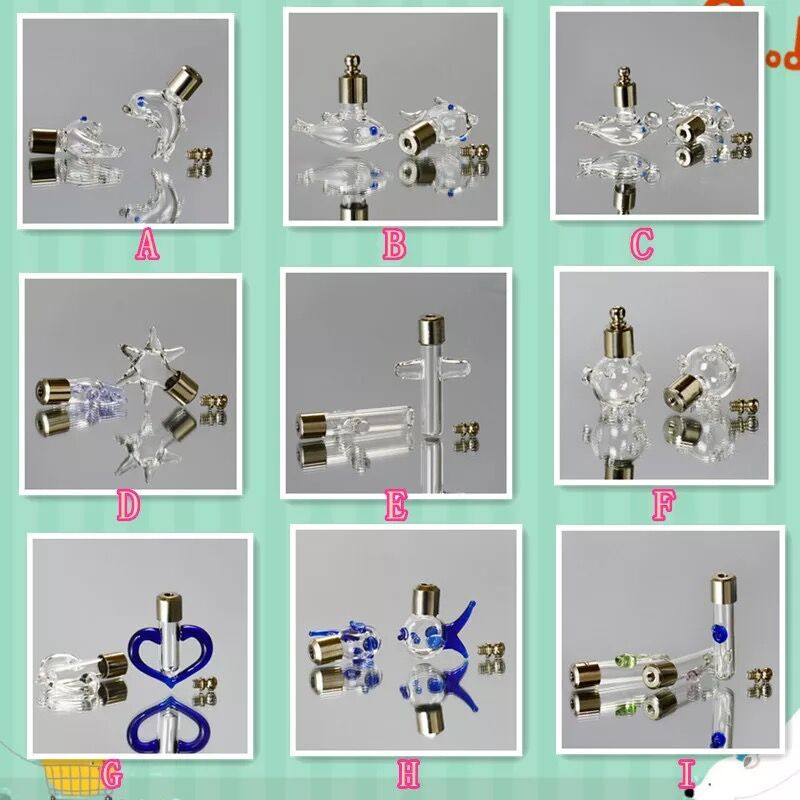 A
B
C
D
E
F
G
H
I