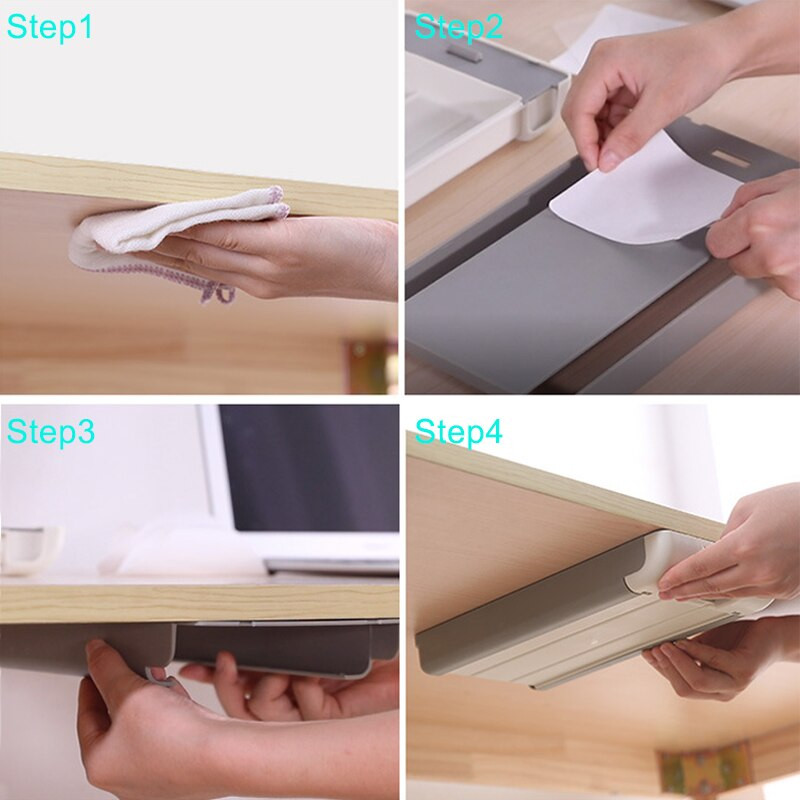 Step1

Step2

Step3

Step4