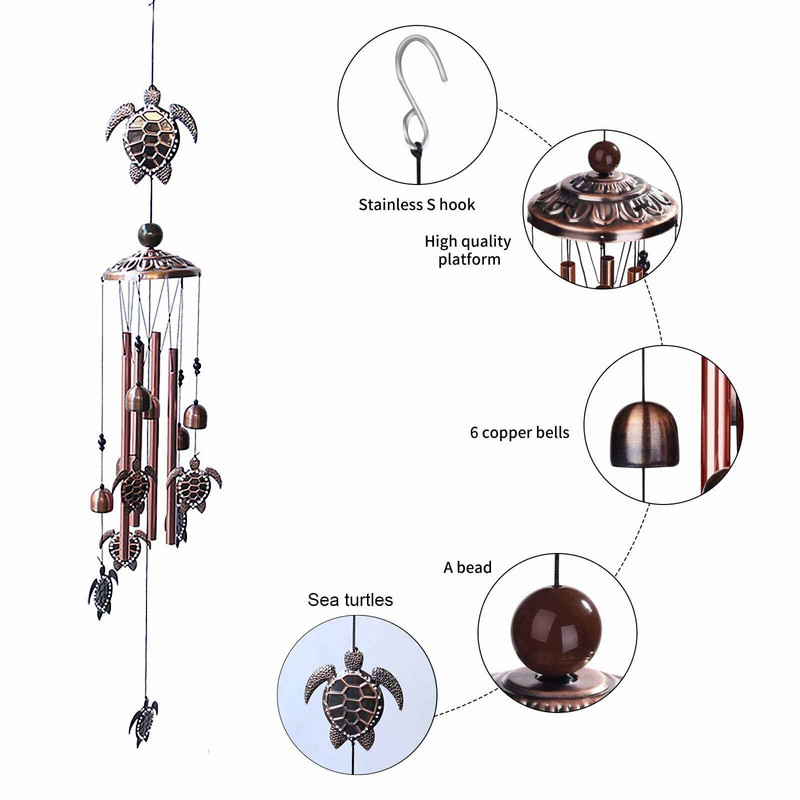 Stainless S hook

High quality platform

6 copper bells

A bead

Sea turtles