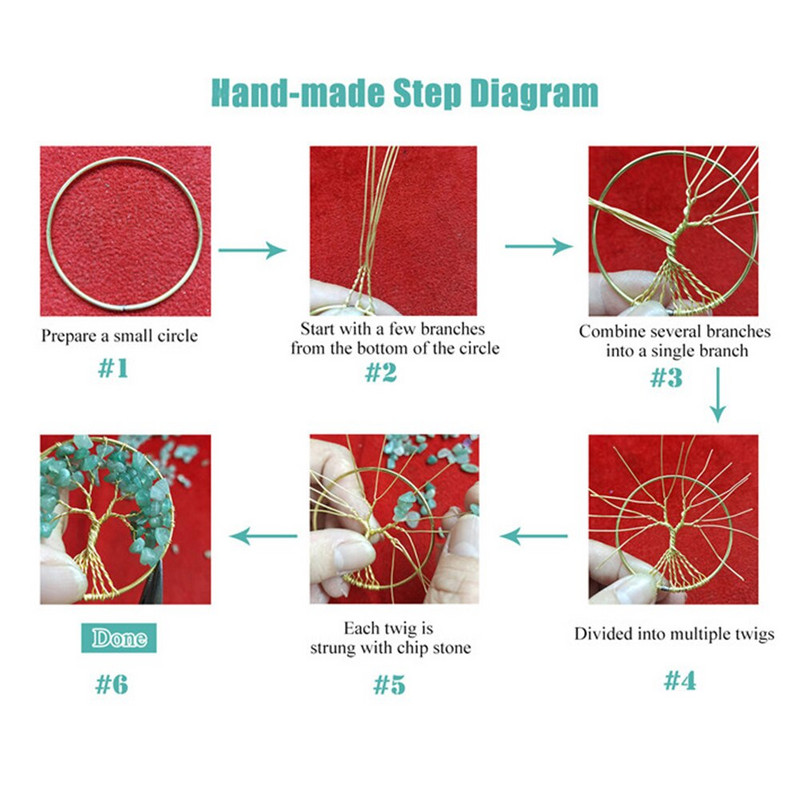 Hand-made Step Diagram

Prepare a small circle

#1

Start with a few branches from the bottom of the circle

#2

Combine several branches into a single branch

#3

Divided into multiple twigs

#4

Each twig is strung with chip stone

#5

Done

#6