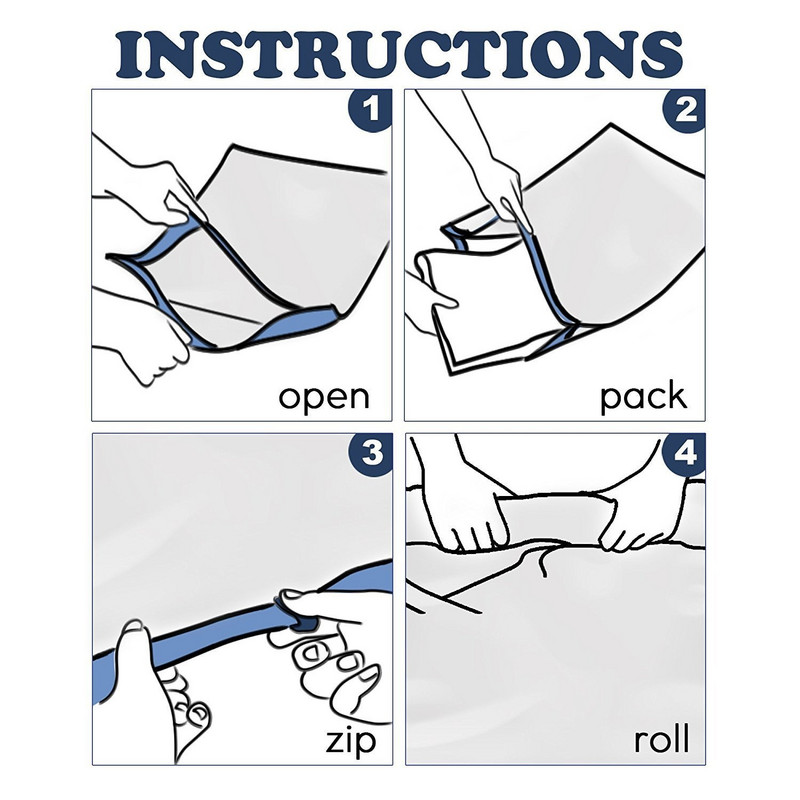 INSTRUCTIONS

1
open

2
pack

3
zip

4
roll