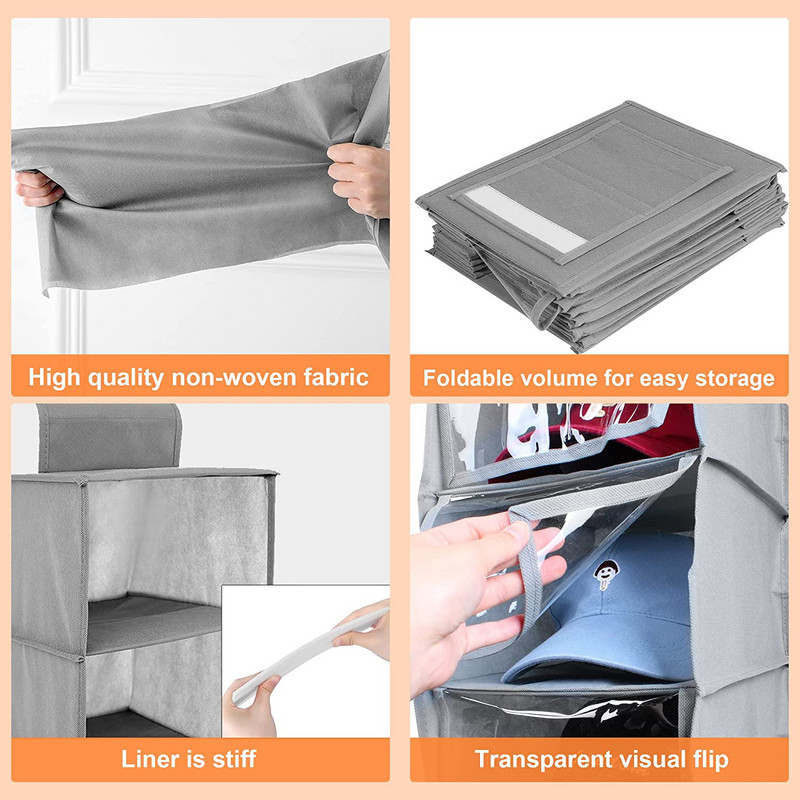 High quality non-woven fabric

Foldable volume for easy storage

Liner is stiff

Transparent visual flip