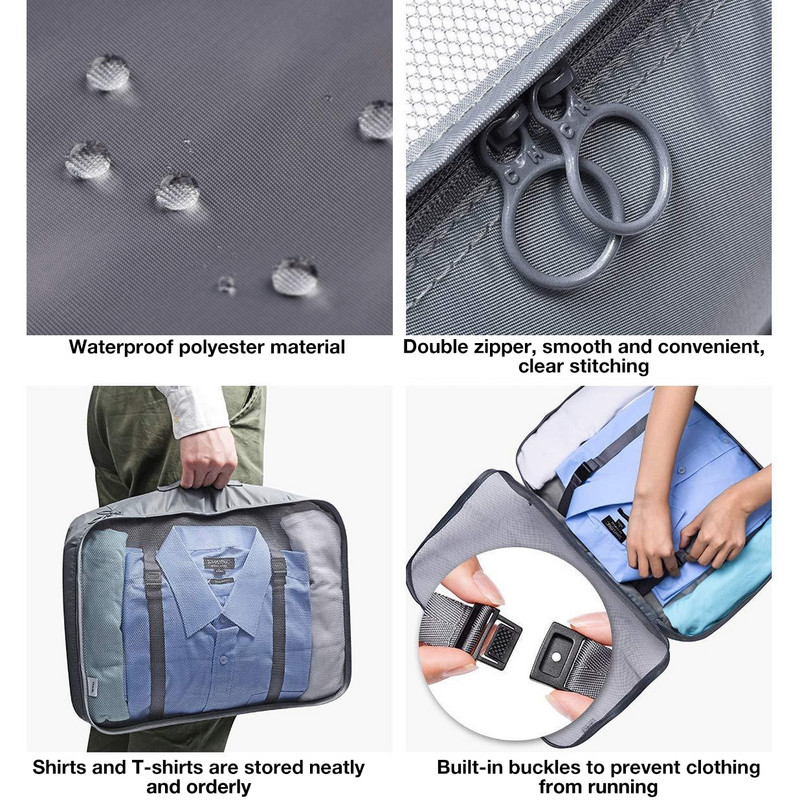 Waterproof polyester material

Double zipper, smooth and convenient, clear stitching

Shirts and T-shirts are stored neatly and orderly

Built-in buckles to prevent clothing from running