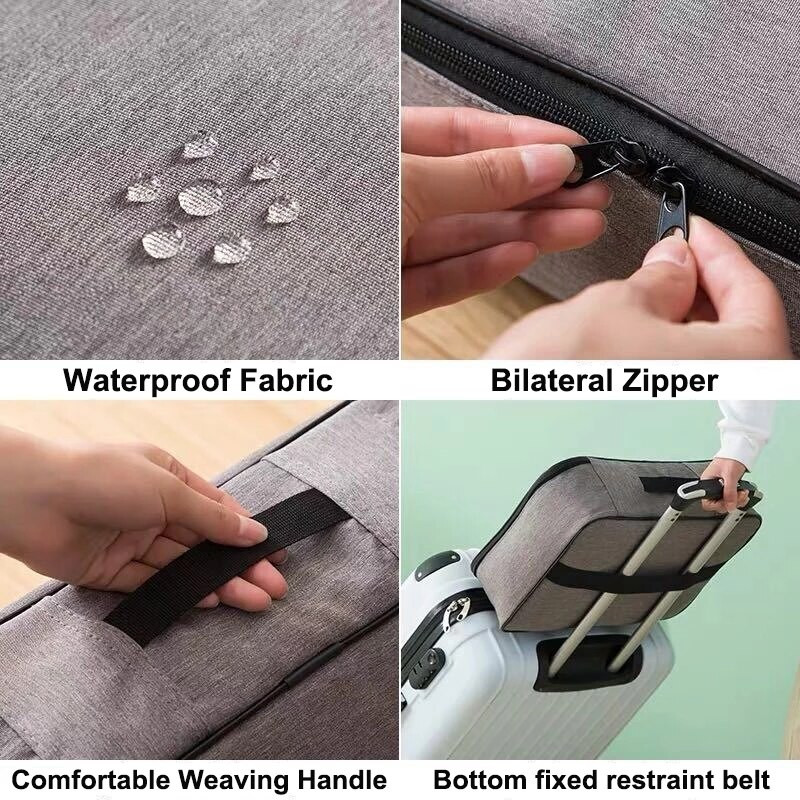 Waterproof Fabric

Bilateral Zipper

Comfortable Weaving Handle

Bottom fixed restraint belt