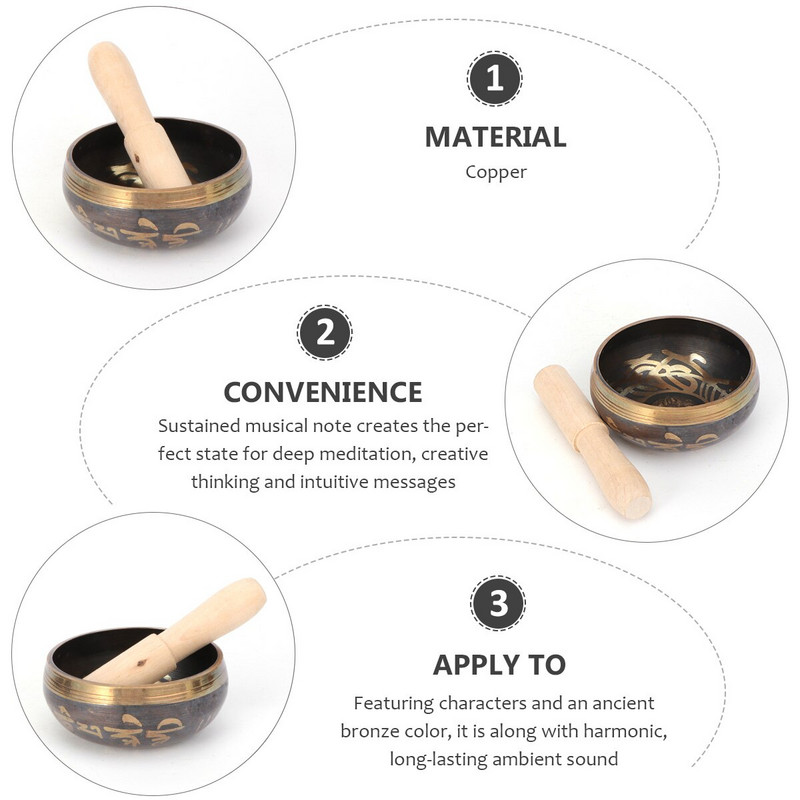 1

MATERIAL

Copper

2

CONVENIENCE

Sustained musical note creates the perfect state for deep meditation, creative thinking and intuitive messages

3

APPLY TO

Featuring characters and an ancient bronze color, it is along with harmonic, long-lasting ambient sound