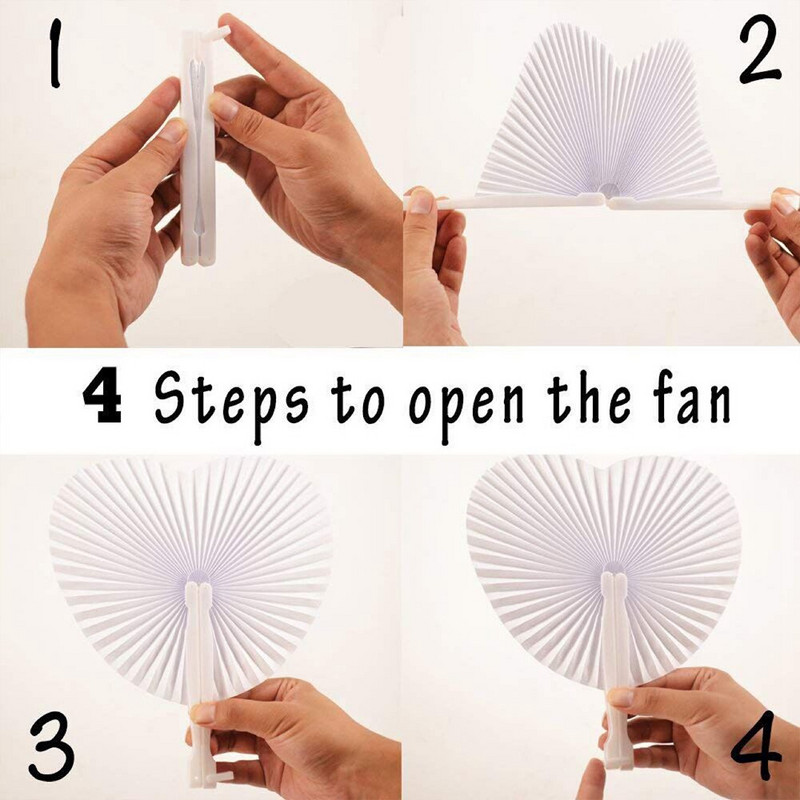 1

2

4 Steps to open the fan

3

4