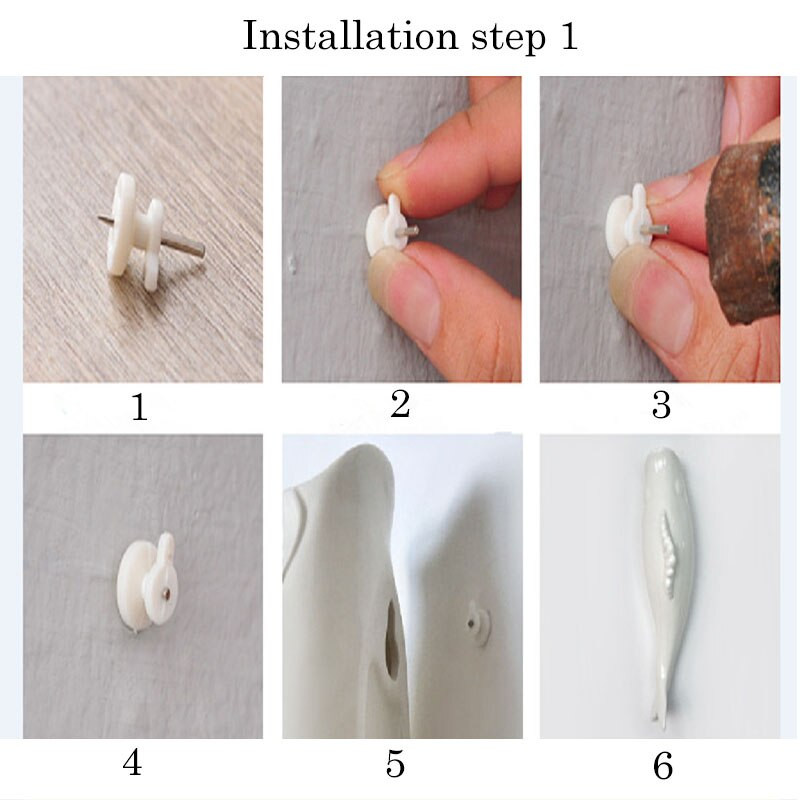 Installation step 1

1

2

3

4

5

6