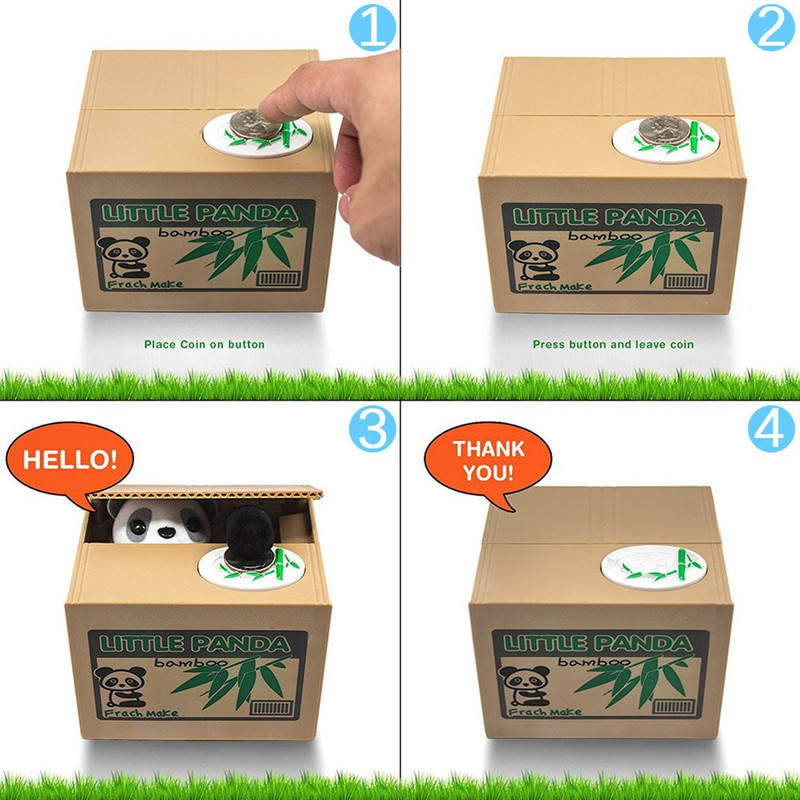 1

LITTLE PANDA
bamboo
Frach Make

Place Coin on button

2

LITTLE PANDA
bamboo
Frach Make

Press button and leave coin

3

HELLO!

LITTLE PANDA
bamboo
Frach Make

4

THANK YOU!

LITTLE PANDA
bamboo
Frach Make