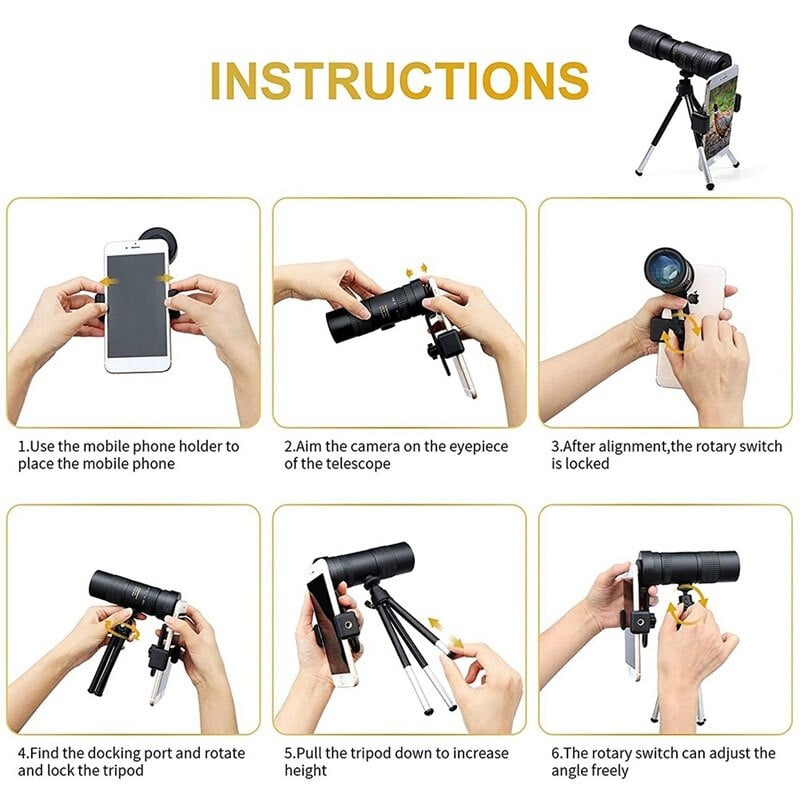 INSTRUCTIONS

1.Use the mobile phone holder to place the mobile phone

2.Aim the camera on the eyepiece of the telescope

3.After alignment,the rotary switch is locked

4.Find the docking port and rotate and lock the tripod

5.Pull the tripod down to increase height

6.The rotary switch can adjust the angle freely