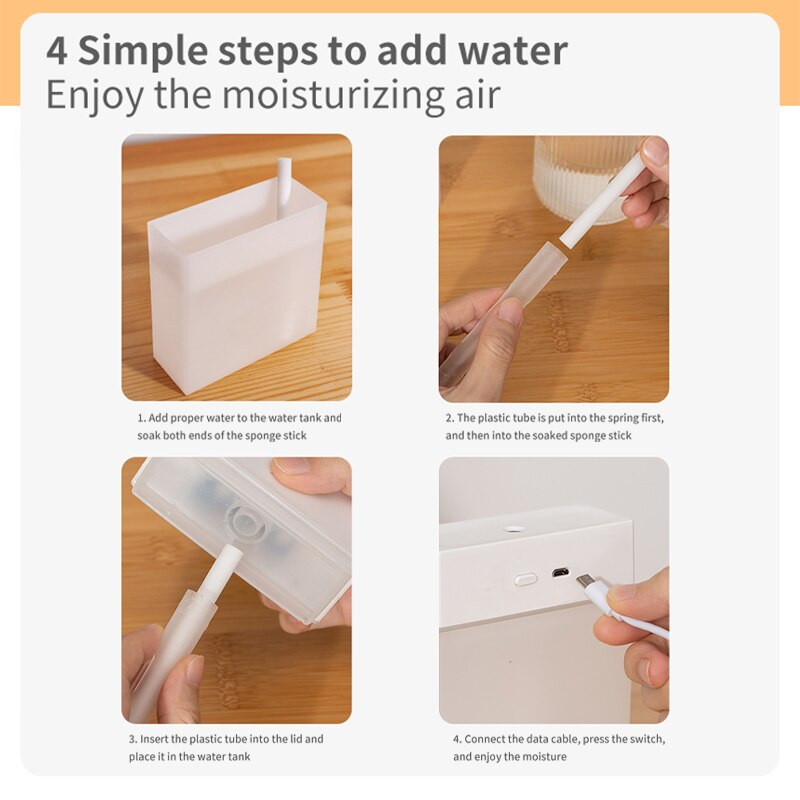 4 Simple steps to add water
Enjoy the moisturizing air

1. Add proper water to the water tank and soak both ends of the sponge stick

2. The plastic tube is put into the spring first, and then into the soaked sponge stick

3. Insert the plastic tube into the lid and place it in the water tank

4. Connect the data cable, press the switch, and enjoy the moisture