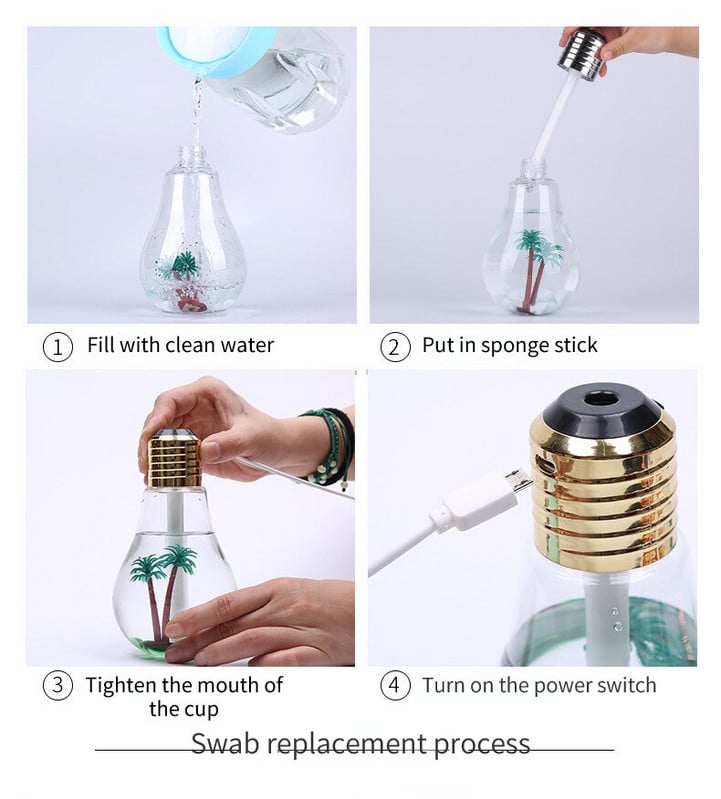 ① Fill with clean water

② Put in sponge stick

③ Tighten the mouth of the cup

④ Turn on the power switch

Swab replacement process