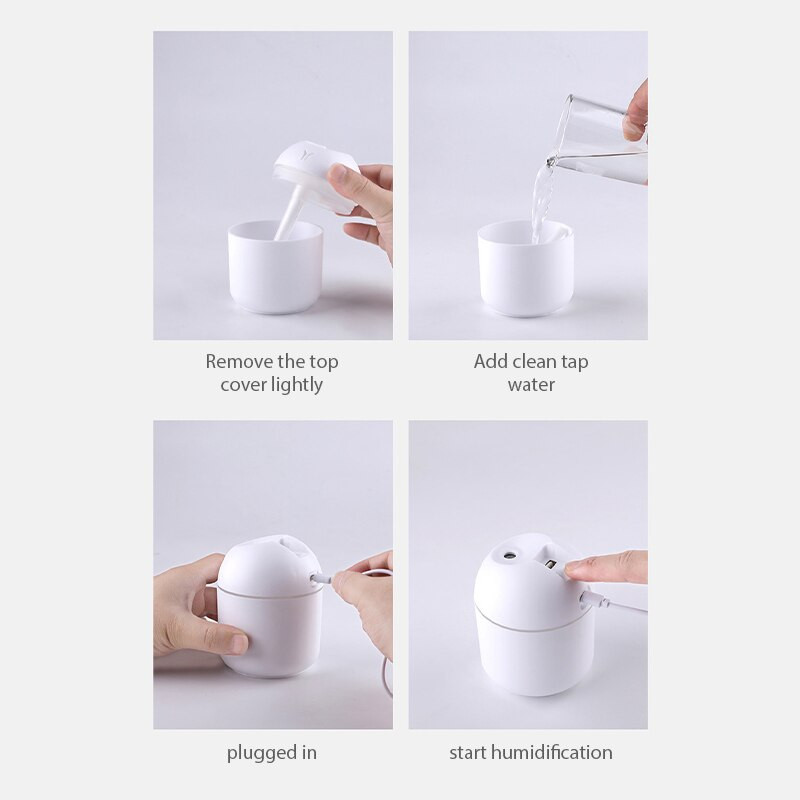 Remove the top cover lightly

Add clean tap water

plugged in

start humidification