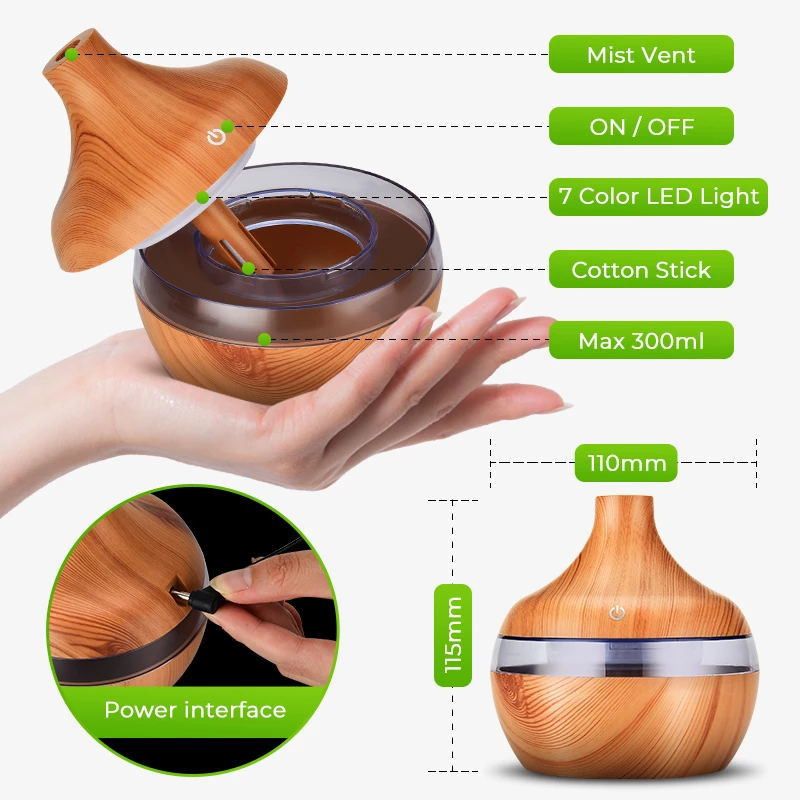 Mist Vent
ON / OFF
7 Color LED Light
Cotton Stick
Max 300ml
110mm
115mm
Power interface