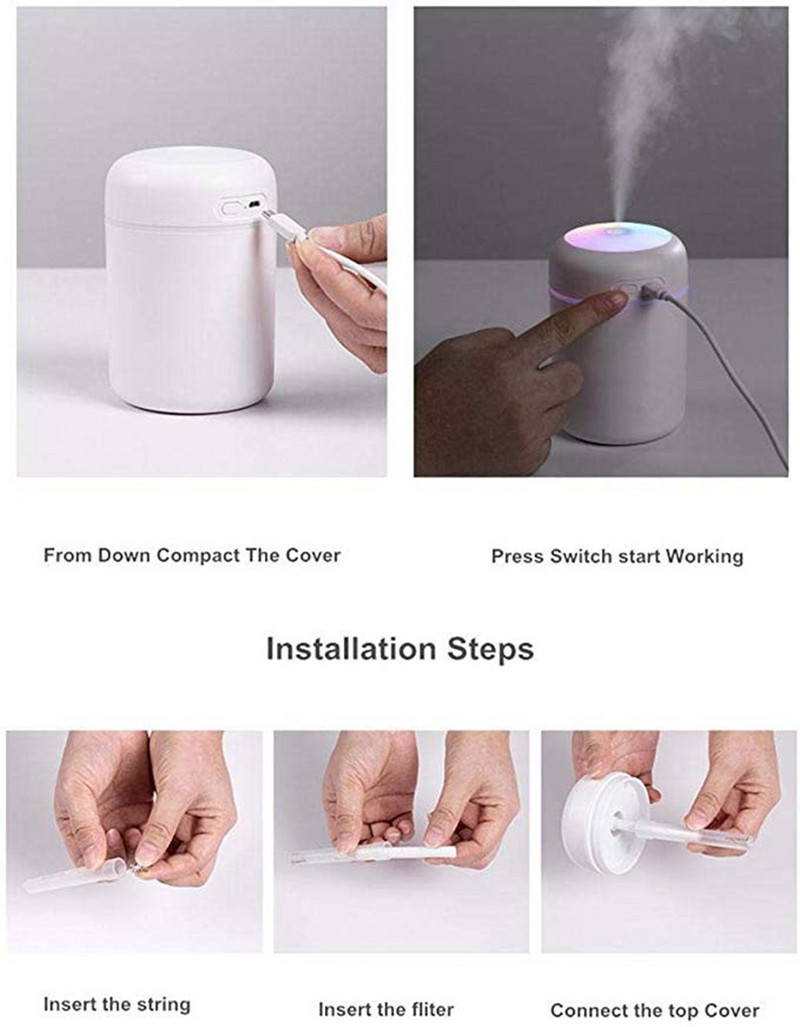 From Down Compact The Cover

Press Switch start Working

Installation Steps

Insert the string

Insert the fliter

Connect the top Cover