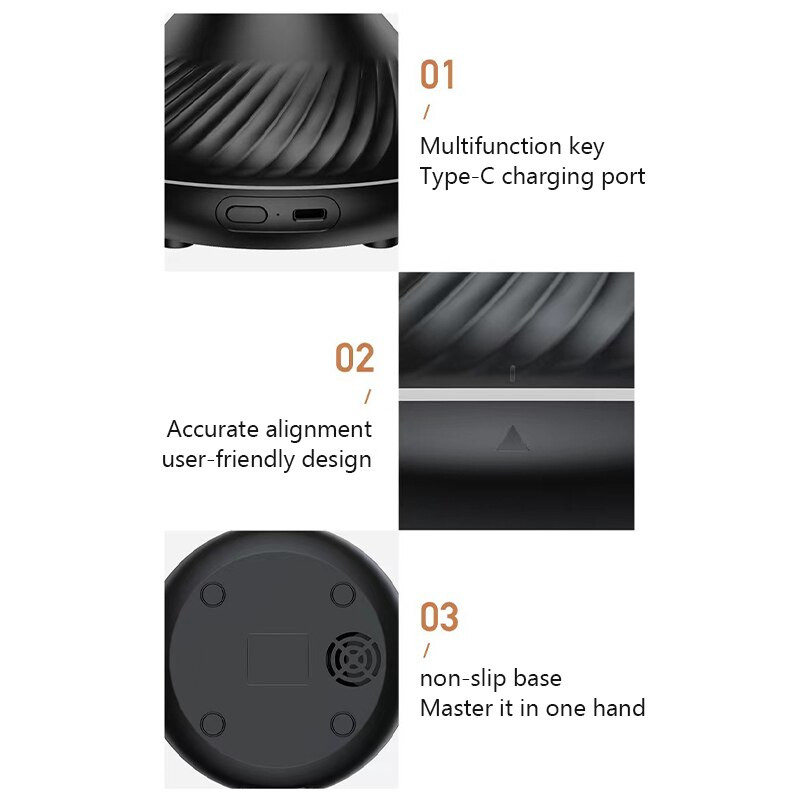 01
/
Multifunction key
Type-C charging port

02
/
Accurate alignment
user-friendly design

03
/
non-slip base
Master it in one hand