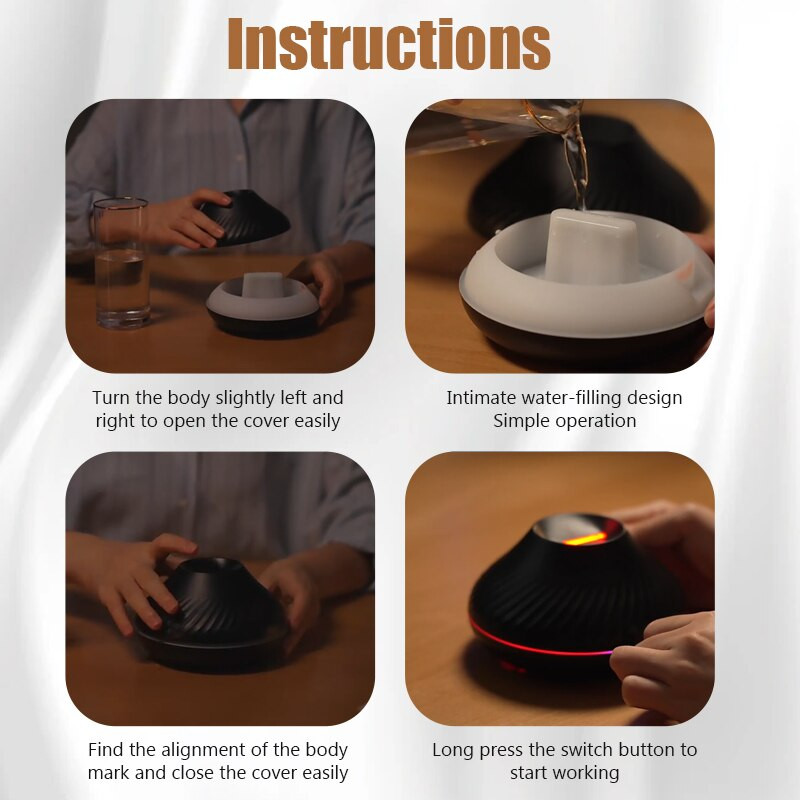 Instructions

Turn the body slightly left and right to open the cover easily

Intimate water-filling design Simple operation

Find the alignment of the body mark and close the cover easily

Long press the switch button to start working