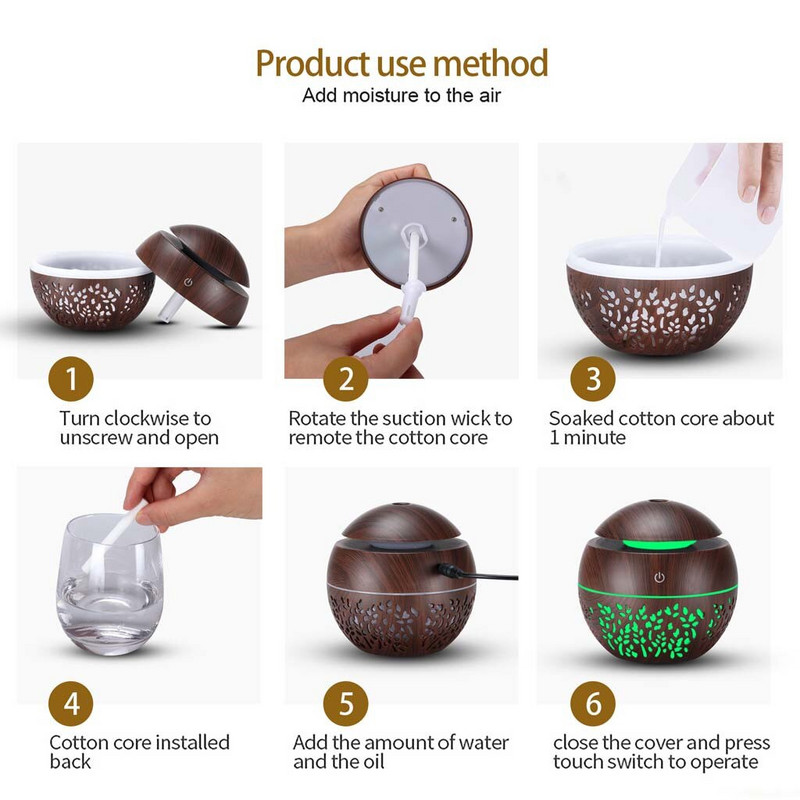 Product use method
Add moisture to the air

1
Turn clockwise to unscrew and open

2
Rotate the suction wick to remote the cotton core

3
Soaked cotton core about 1 minute

4
Cotton core installed back

5
Add the amount of water and the oil

6
close the cover and press touch switch to operate