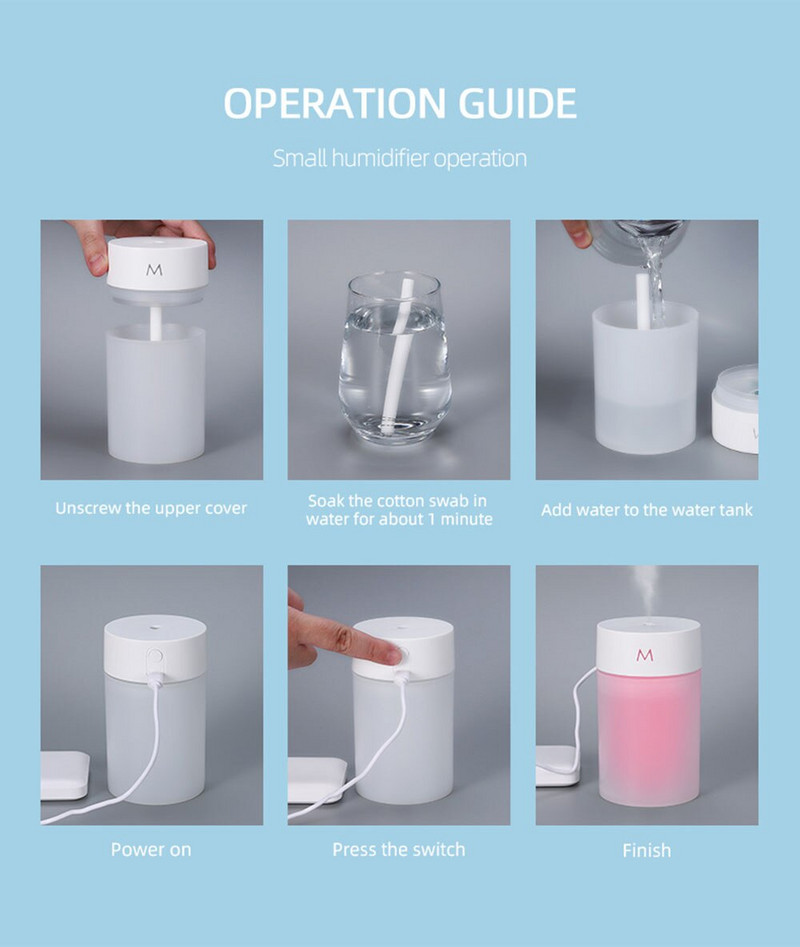 OPERATION GUIDE

Small humidifier operation

M

Unscrew the upper cover

Soak the cotton swab in water for about 1 minute

Add water to the water tank

Power on

Press the switch

M

Finish