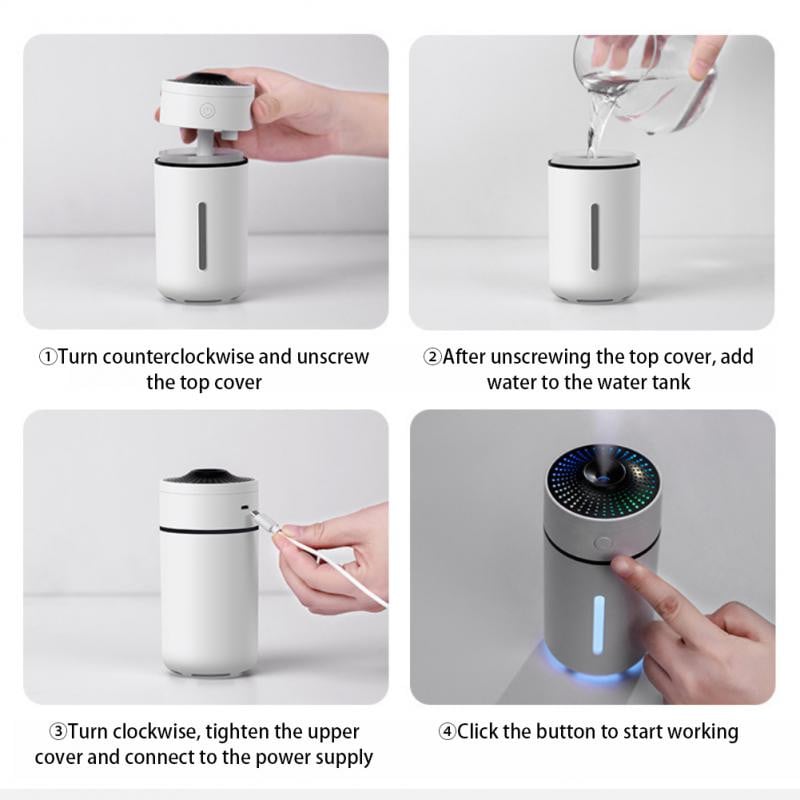 ①Turn counterclockwise and unscrew the top cover

②After unscrewing the top cover, add water to the water tank

③Turn clockwise, tighten the upper cover and connect to the power supply

④Click the button to start working