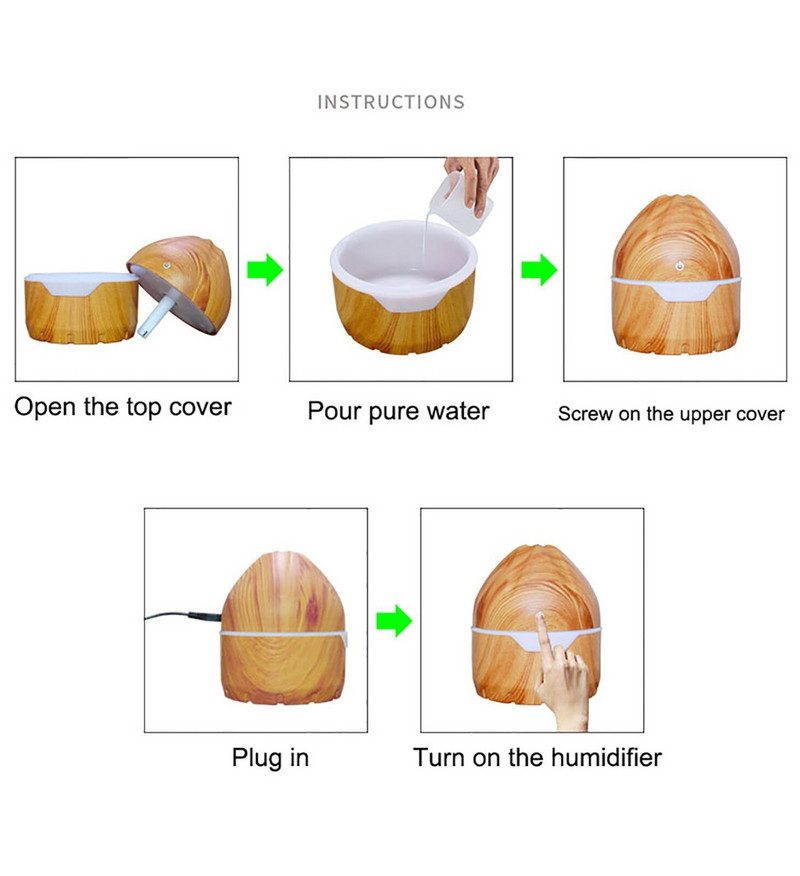 INSTRUCTIONS

Open the top cover

Pour pure water

Screw on the upper cover

Plug in

Turn on the humidifier