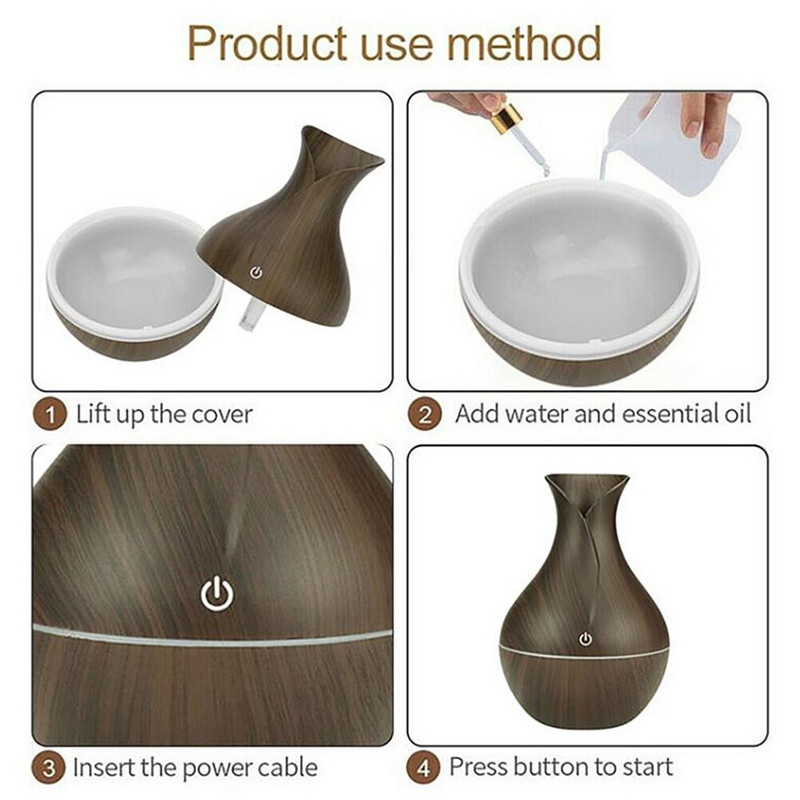 Product use method

1 Lift up the cover

2 Add water and essential oil

3 Insert the power cable

4 Press button to start