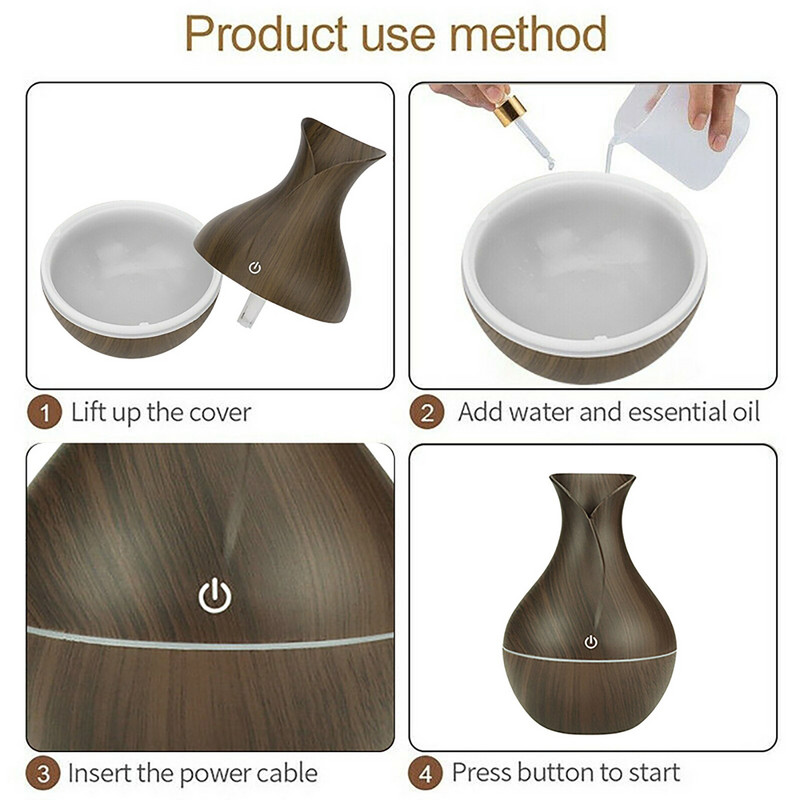 Product use method

1 Lift up the cover

2 Add water and essential oil

3 Insert the power cable

4 Press button to start