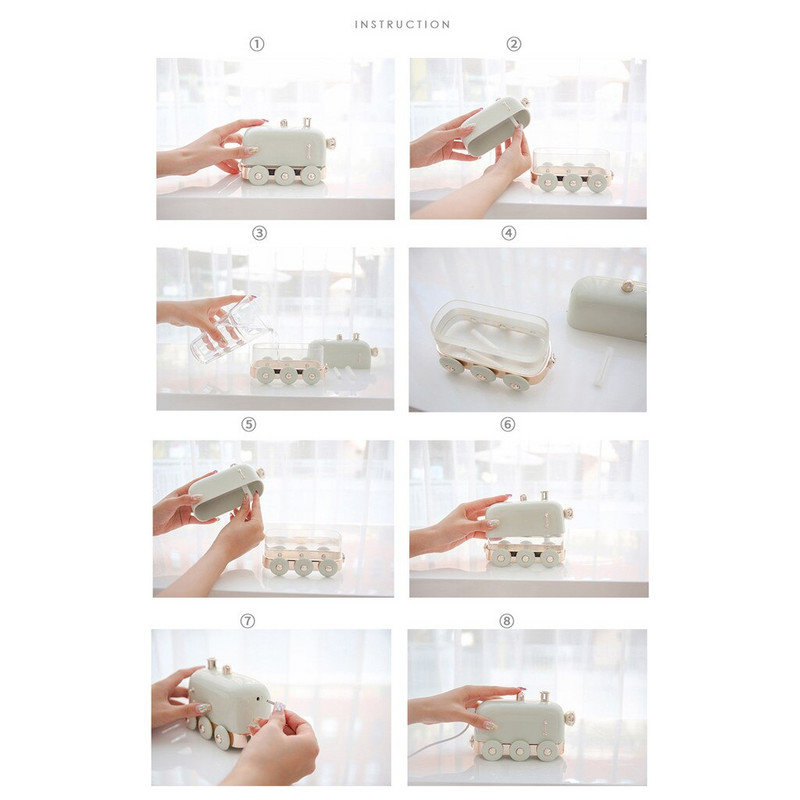 INSTRUCTION

①

②

③

④

⑤

⑥

⑦

⑧