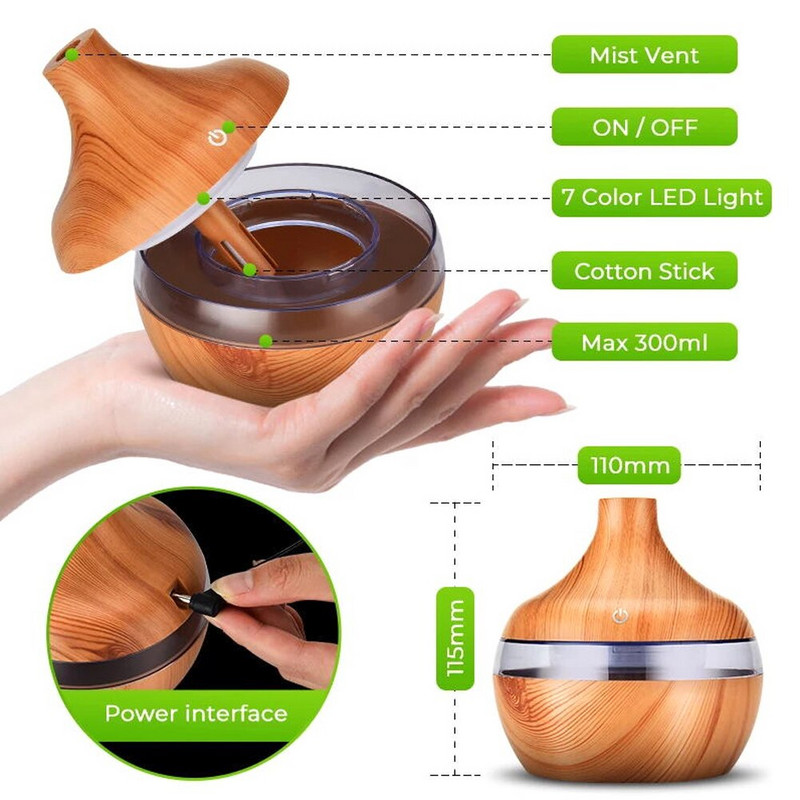 Mist Vent

ON / OFF

7 Color LED Light

Cotton Stick

Max 300ml

110mm

115mm

Power interface