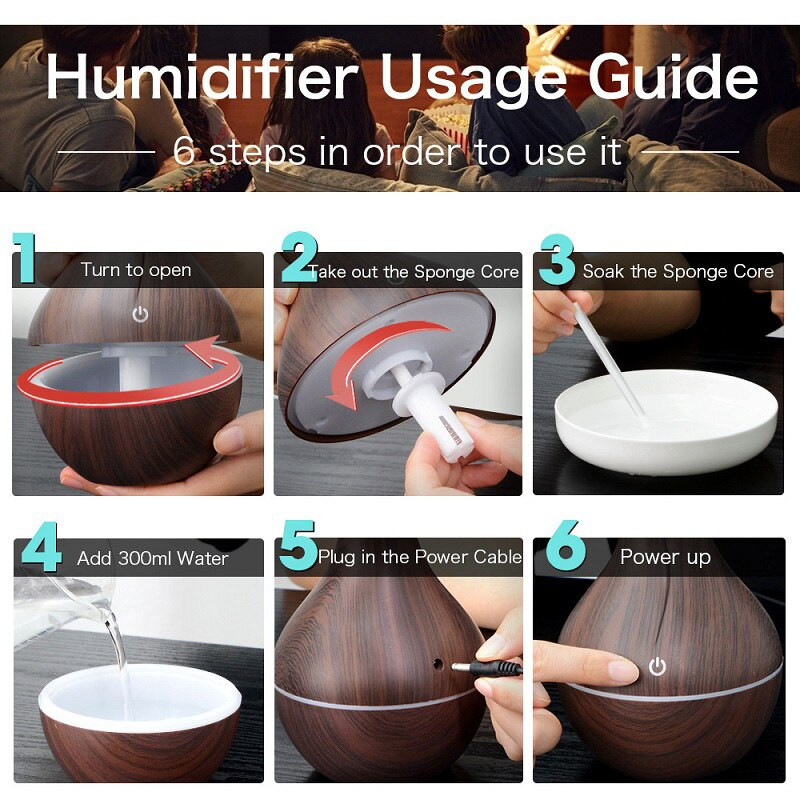 Humidifier Usage Guide

6 steps in order to use it

1 Turn to open

2 Take out the Sponge Core

3 Soak the Sponge Core

4 Add 300ml Water

5 Plug in the Power Cable

6 Power up