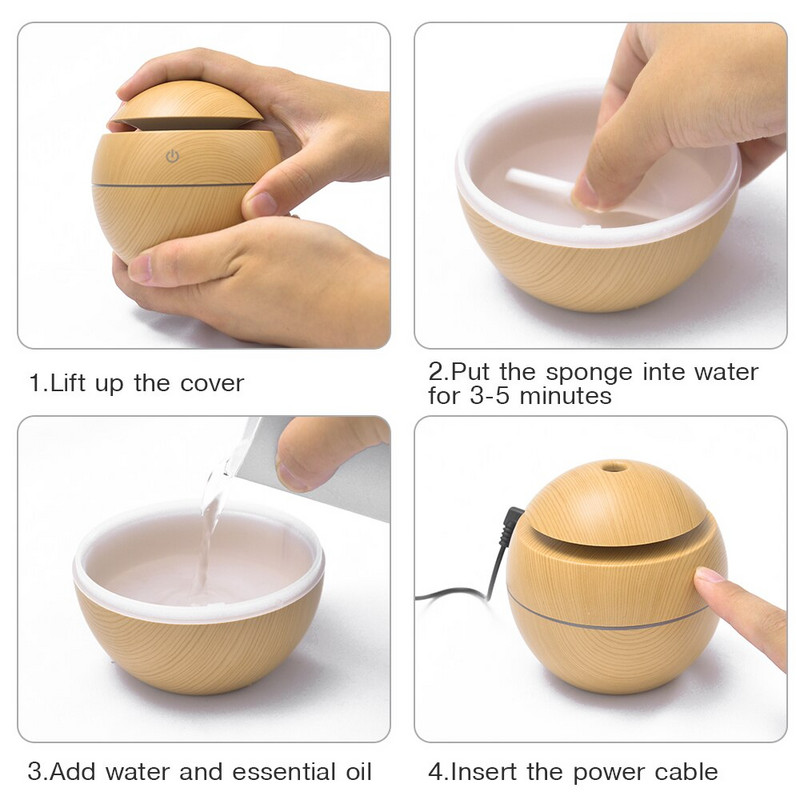 1.Lift up the cover

2.Put the sponge inte water for 3-5 minutes

3.Add water and essential oil

4.Insert the power cable