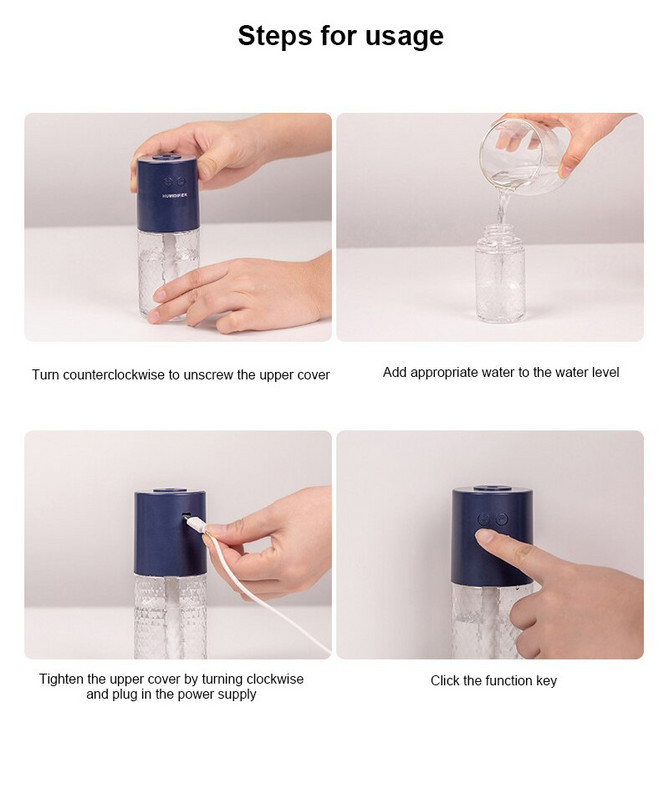 Steps for usage

HUMIDIFIER

Turn counterclockwise to unscrew the upper cover

Add appropriate water to the water level

Tighten the upper cover by turning clockwise and plug in the power supply

Click the function key