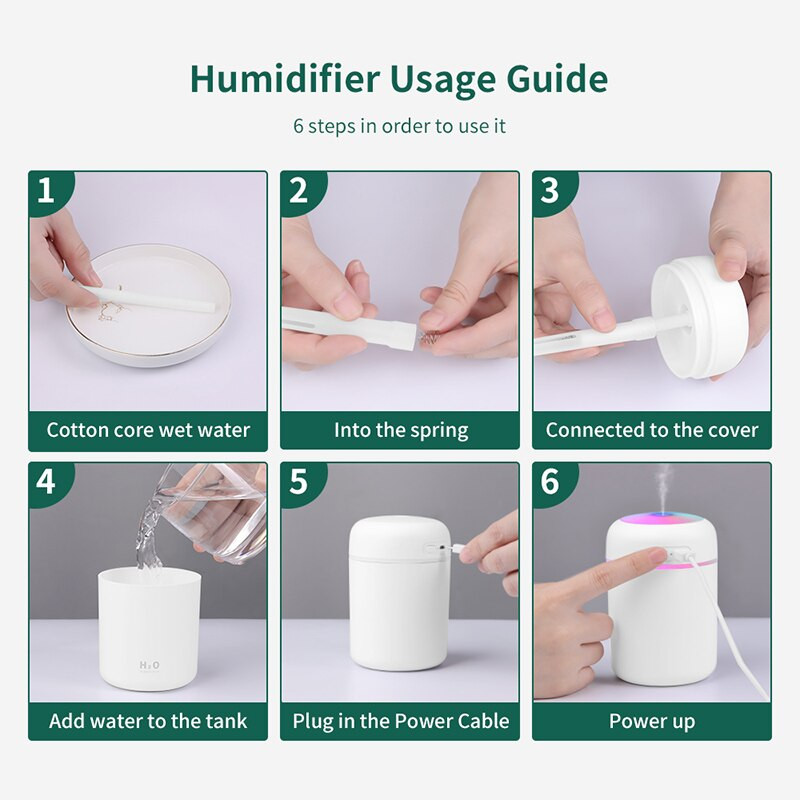 Humidifier Usage Guide

6 steps in order to use it

1
Cotton core wet water

2
Into the spring

3
Connected to the cover

4
$H_2O$
Add water to the tank

5
Plug in the Power Cable

6
Power up