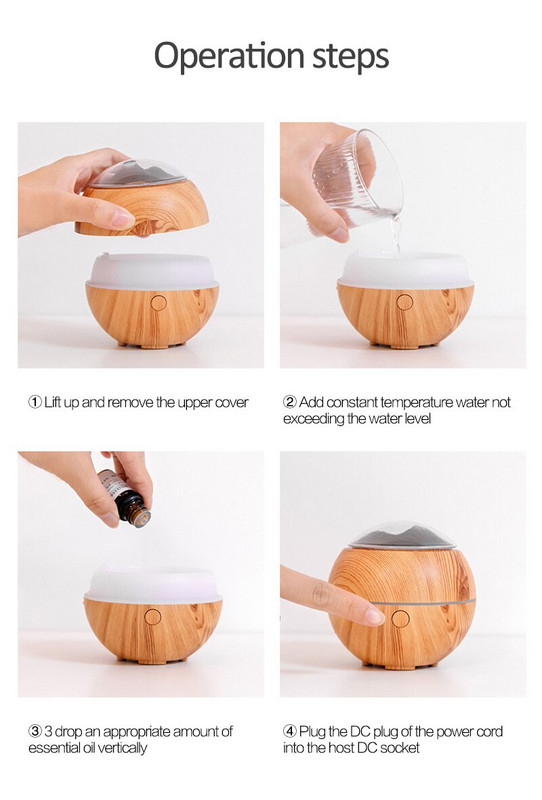 Operation steps

① Lift up and remove the upper cover

② Add constant temperature water not exceeding the water level

③ 3 drop an appropriate amount of essential oil vertically

④ Plug the DC plug of the power cord into the host DC socket