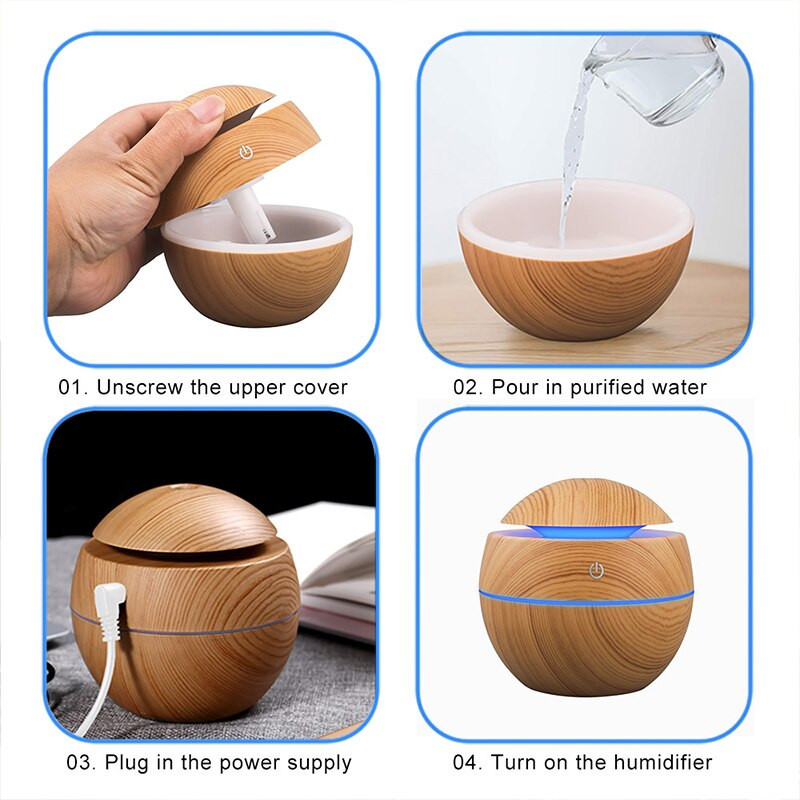 01. Unscrew the upper cover

02. Pour in purified water

03. Plug in the power supply

04. Turn on the humidifier