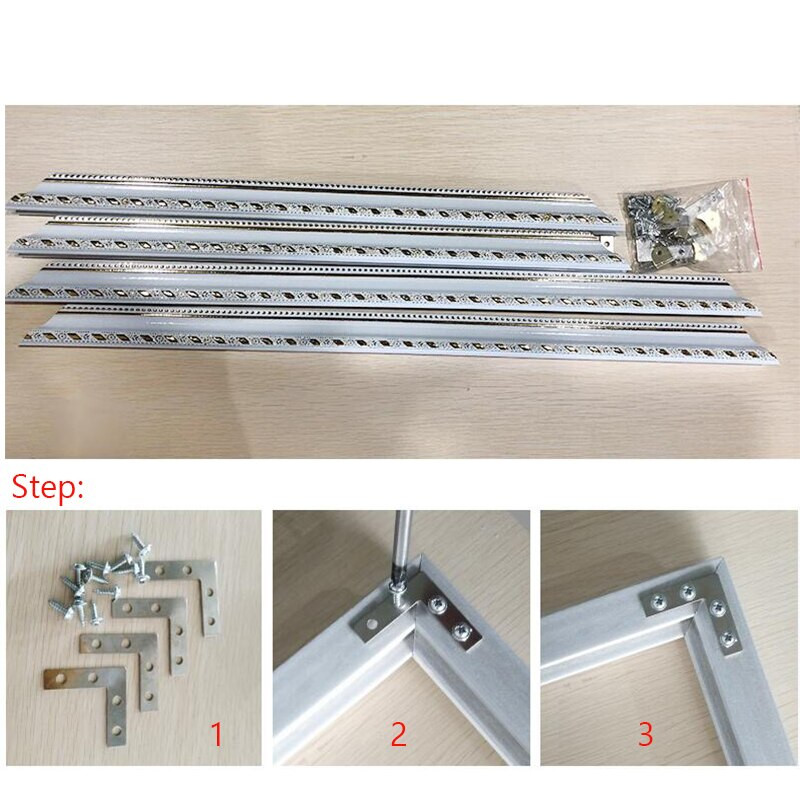 Step:

1

2

3