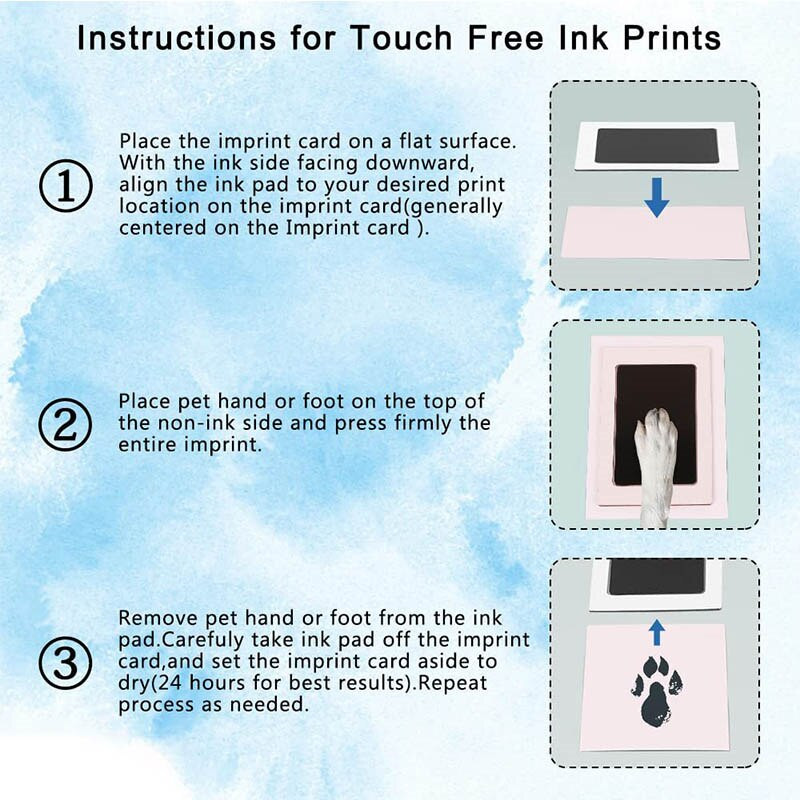 Instructions for Touch Free Ink Prints

①

Place the imprint card on a flat surface. With the ink side facing downward, align the ink pad to your desired print location on the imprint card(generally centered on the Imprint card ).

②

Place pet hand or foot on the top of the non-ink side and press firmly the entire imprint.

③

Remove pet hand or foot from the ink pad.Carefuly take ink pad off the imprint card,and set the imprint card aside to dry(24 hours for best results).Repeat process as needed.