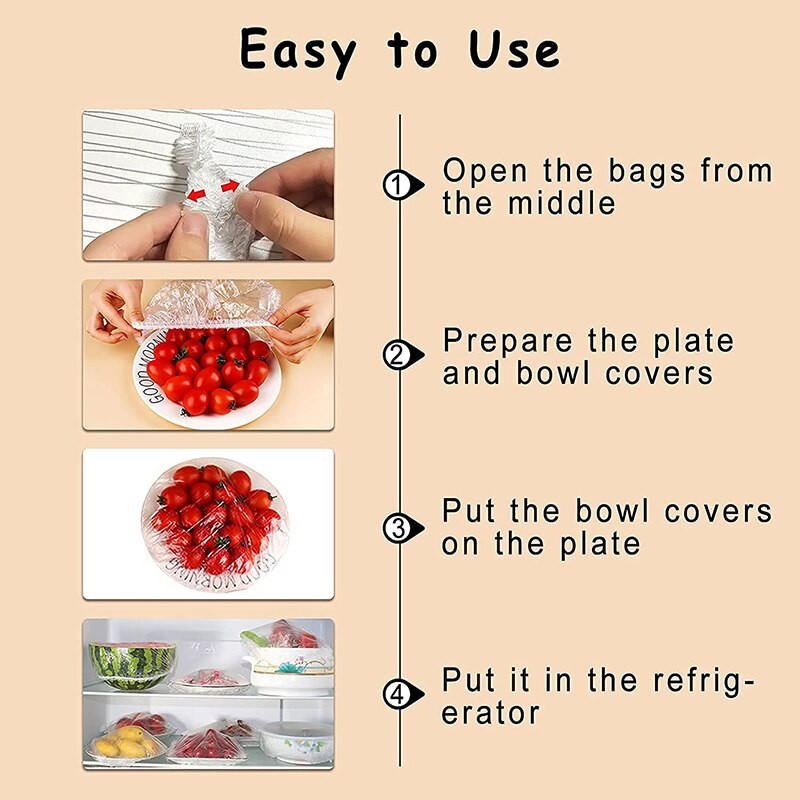 Easy to Use

GOOD MORNING

GOOD MORNING

1 Open the bags from the middle

2 Prepare the plate and bowl covers

3 Put the bowl covers on the plate

4 Put it in the refrigerator