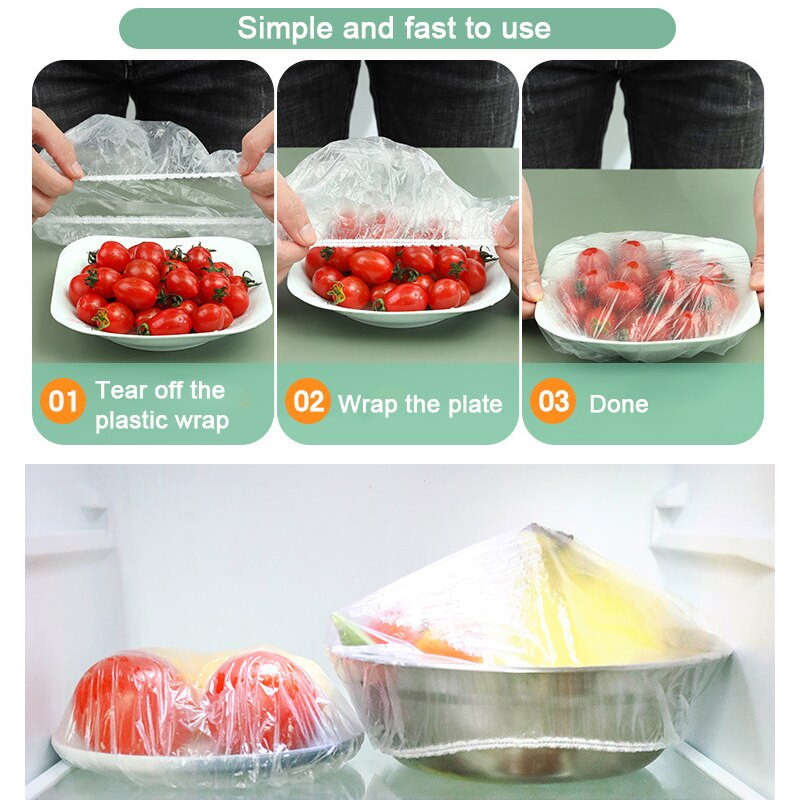 Simple and fast to use

01 Tear off the plastic wrap

02 Wrap the plate

03 Done