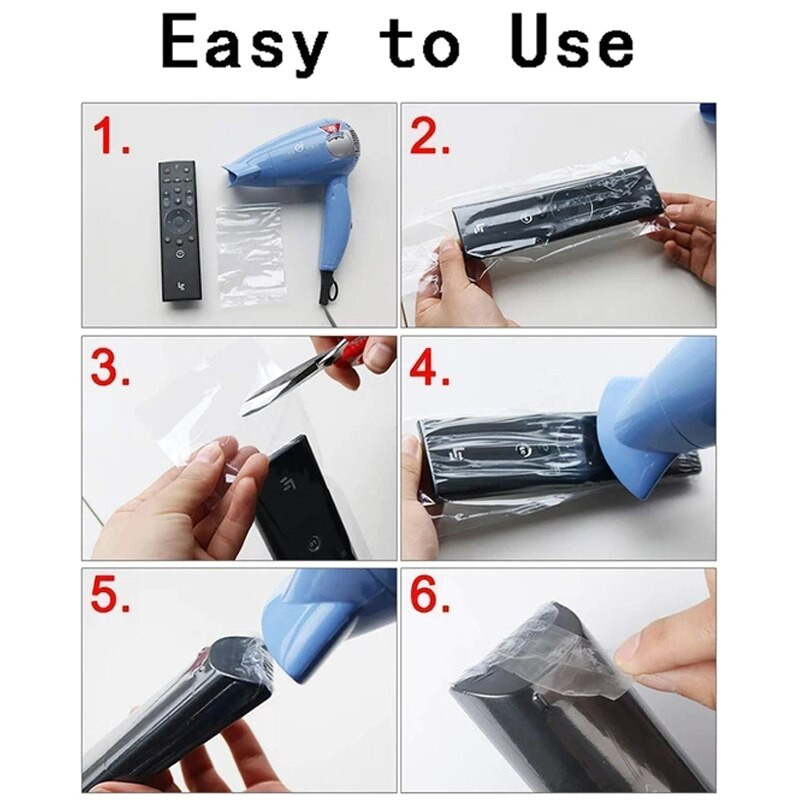 Easy to Use

1.

2.

3.

4.

5.

6.