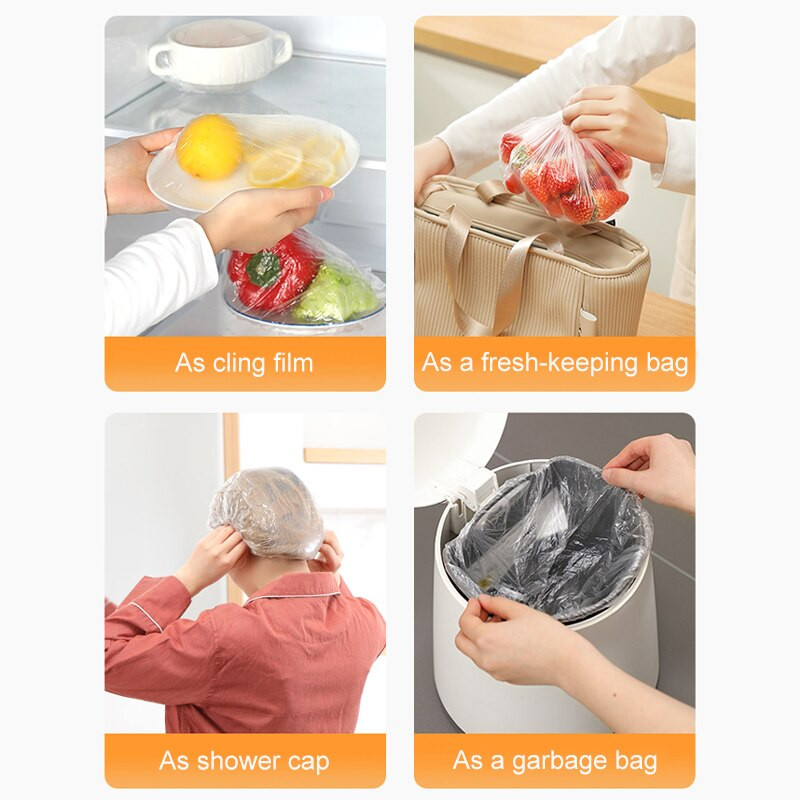 As cling film

As a fresh-keeping bag

As shower cap

As a garbage bag