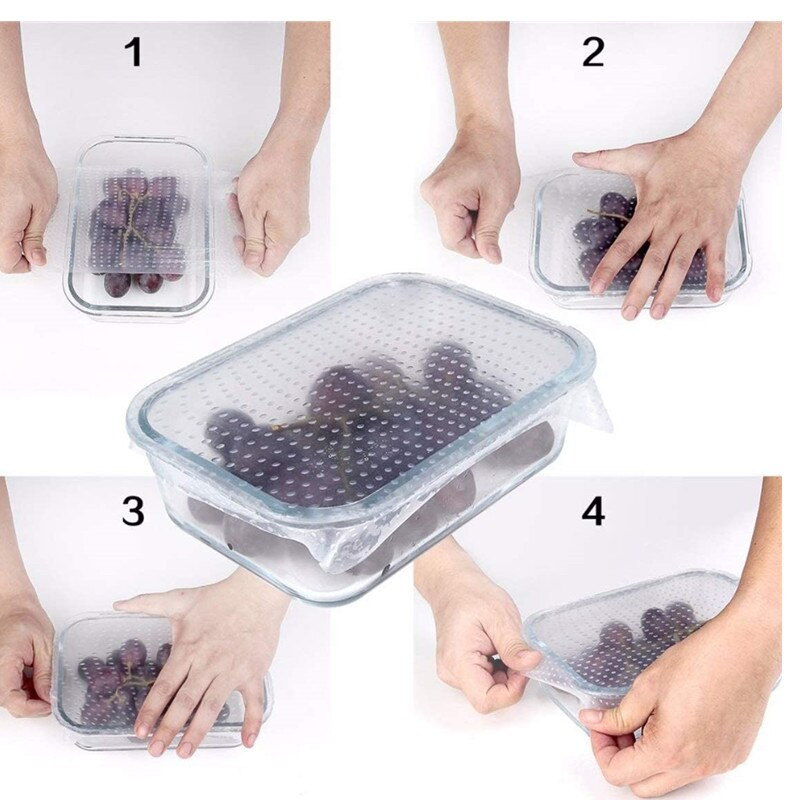 1

2

3

4