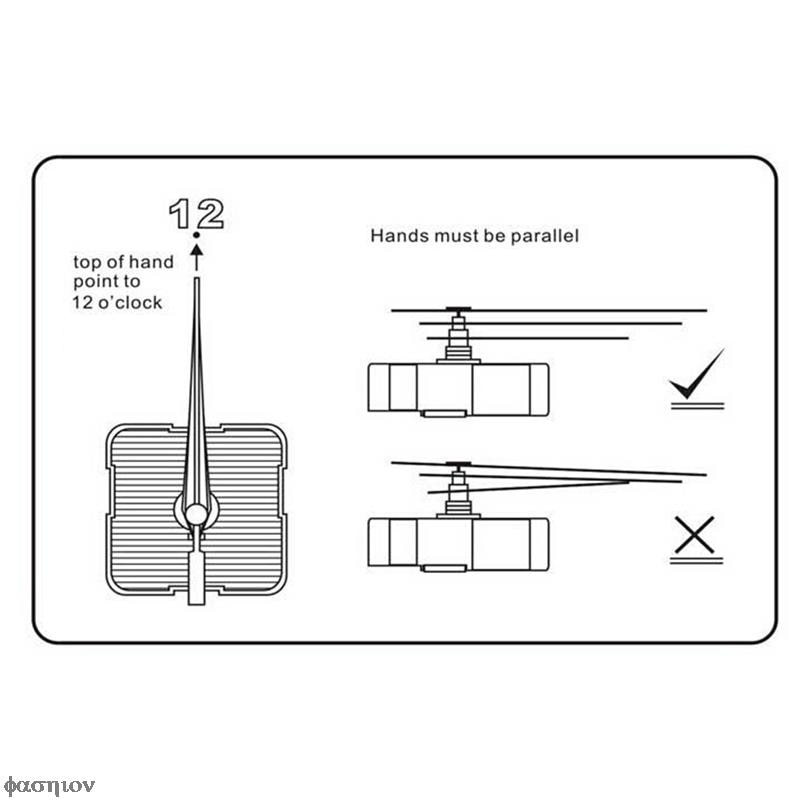 12

top of hand point to 12 o'clock

Hands must be parallel

φασηιον