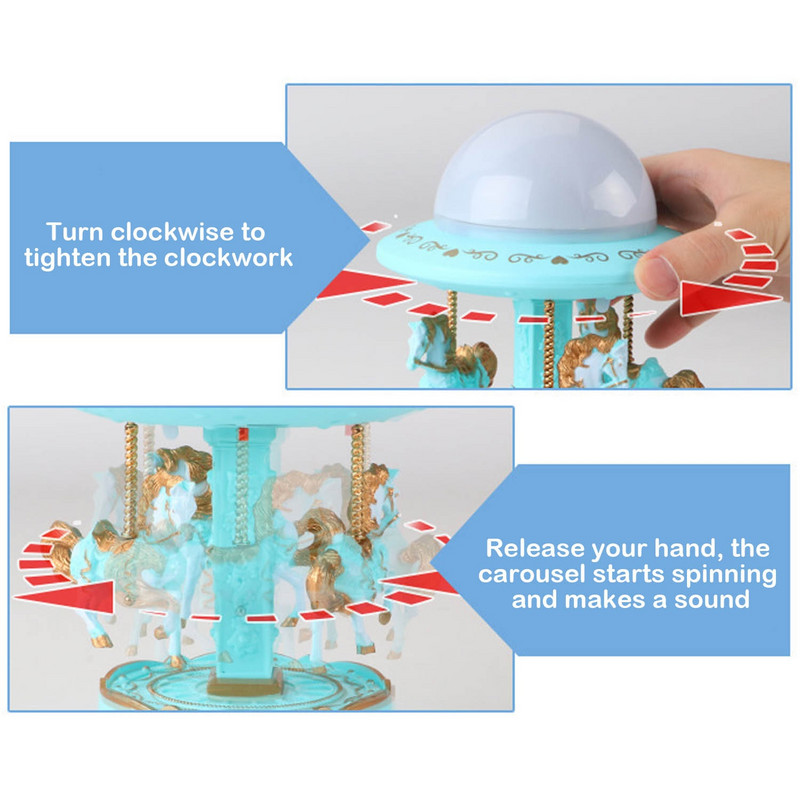 Turn clockwise to tighten the clockwork

Release your hand, the carousel starts spinning and makes a sound