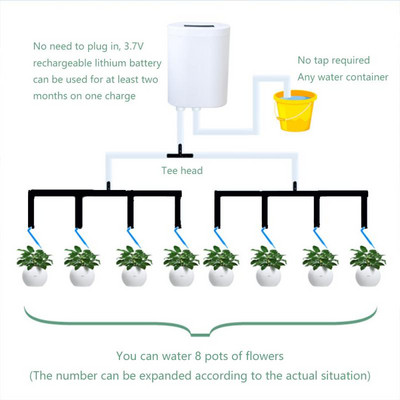 No need to plug in, 3.7V rechargeable lithium battery can be used for at least two months on one charge

No tap required
Any water container

Tee head

You can water 8 pots of flowers
(The number can be expanded according to the actual situation)