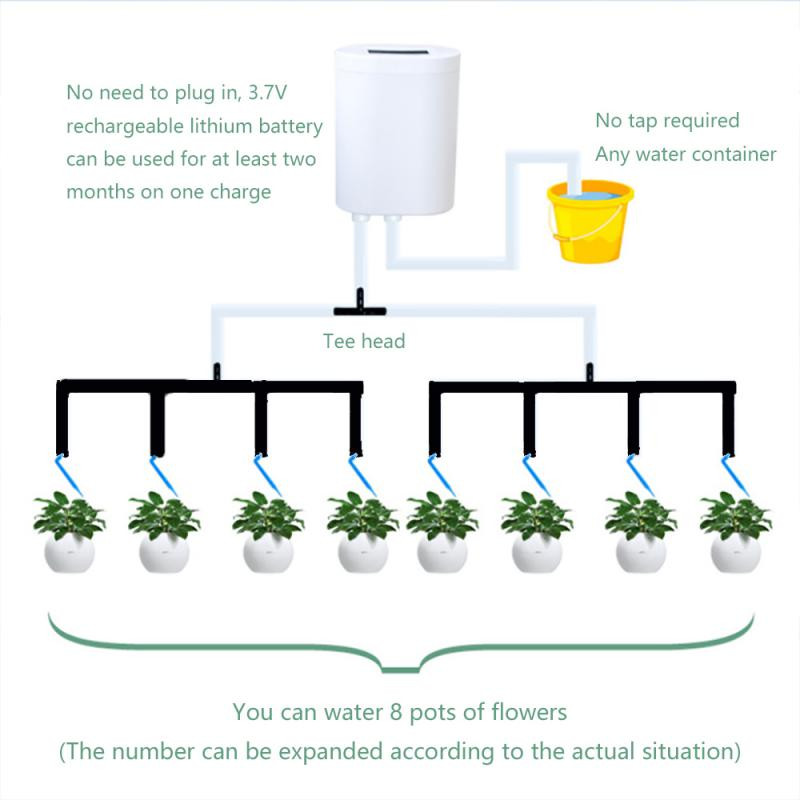 No need to plug in, 3.7V rechargeable lithium battery can be used for at least two months on one charge

No tap required
Any water container

Tee head

You can water 8 pots of flowers
(The number can be expanded according to the actual situation)