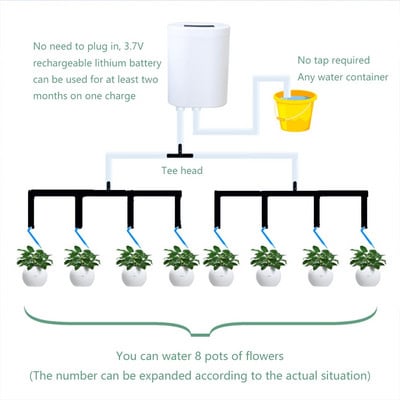 No need to plug in, 3.7V rechargeable lithium battery can be used for at least two months on one charge

No tap required
Any water container

Tee head

You can water 8 pots of flowers
(The number can be expanded according to the actual situation)