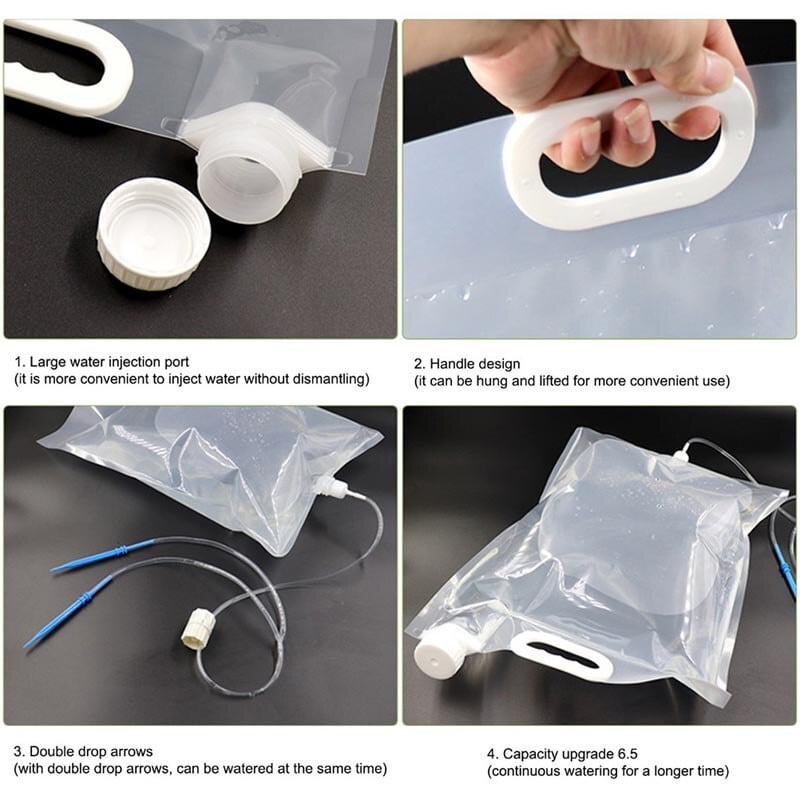 1. Large water injection port
(it is more convenient to inject water without dismantling)

2. Handle design
(it can be hung and lifted for more convenient use)

3. Double drop arrows
(with double drop arrows, can be watered at the same time)

4. Capacity upgrade 6.5
(continuous watering for a longer time)