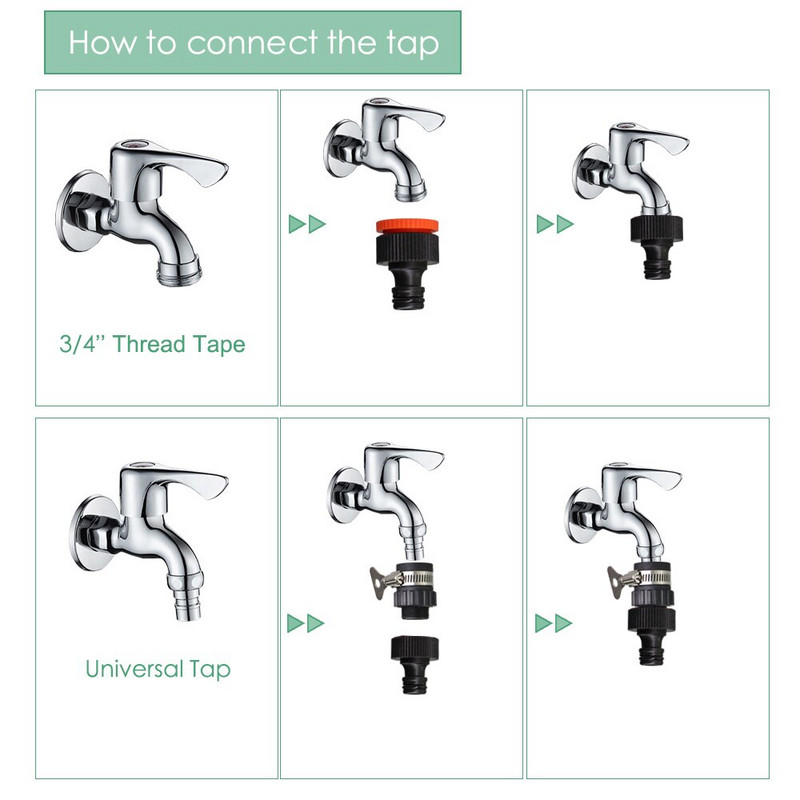 How to connect the tap

3/4'' Thread Tape

Universal Tap